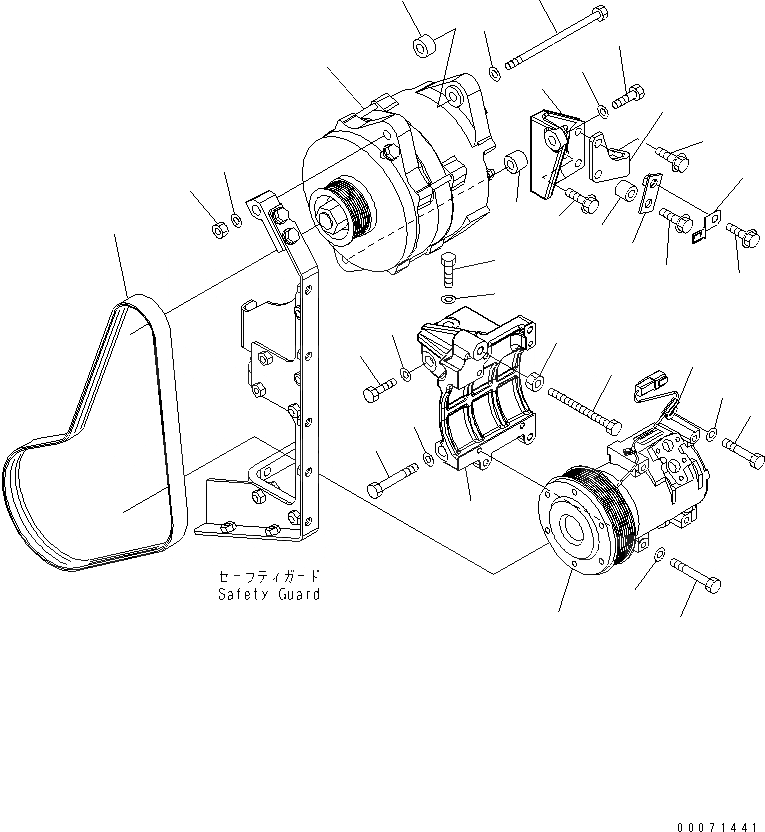 セーフティガード
Safety Guard

00071441