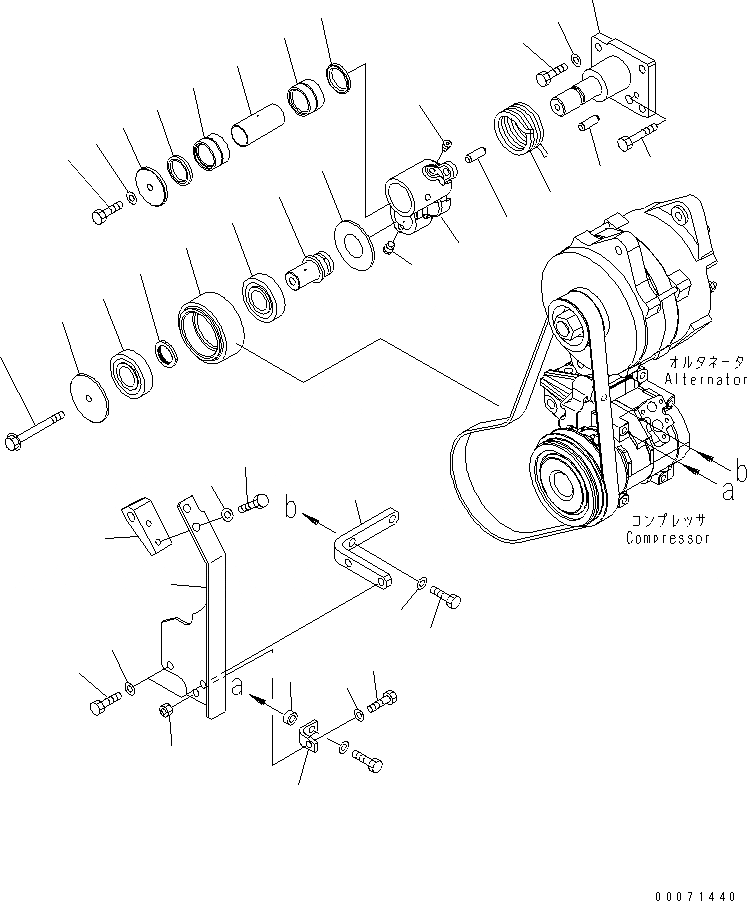 オルタネータ
Alternator

b

a

コンプレッサ
Compressor

b

a

00071440