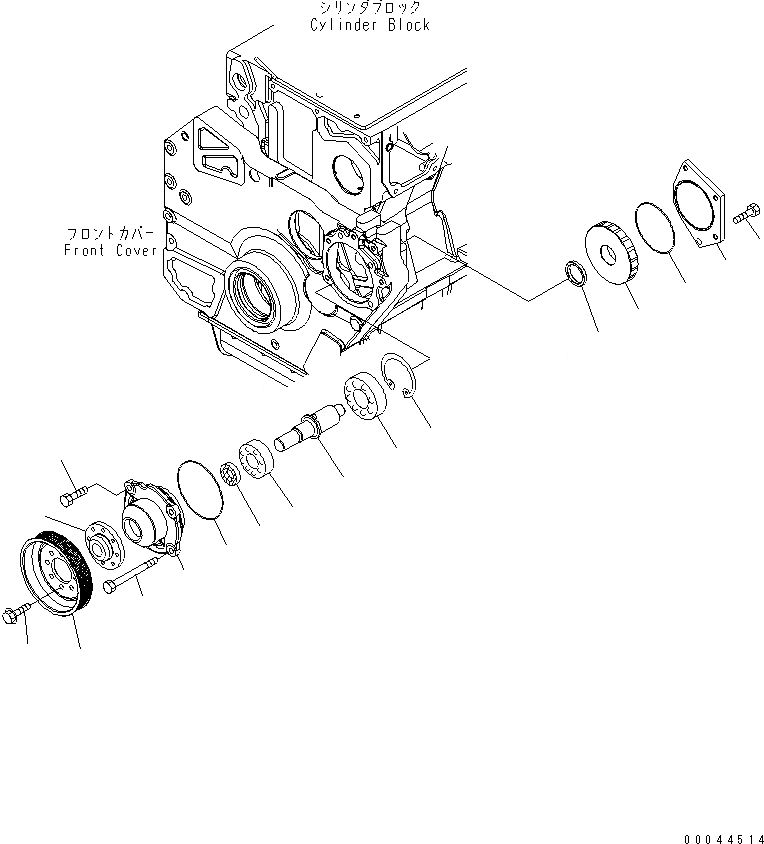 シリンダブロック
Cylinder Block

フロントカバー
Front Cover

00044514