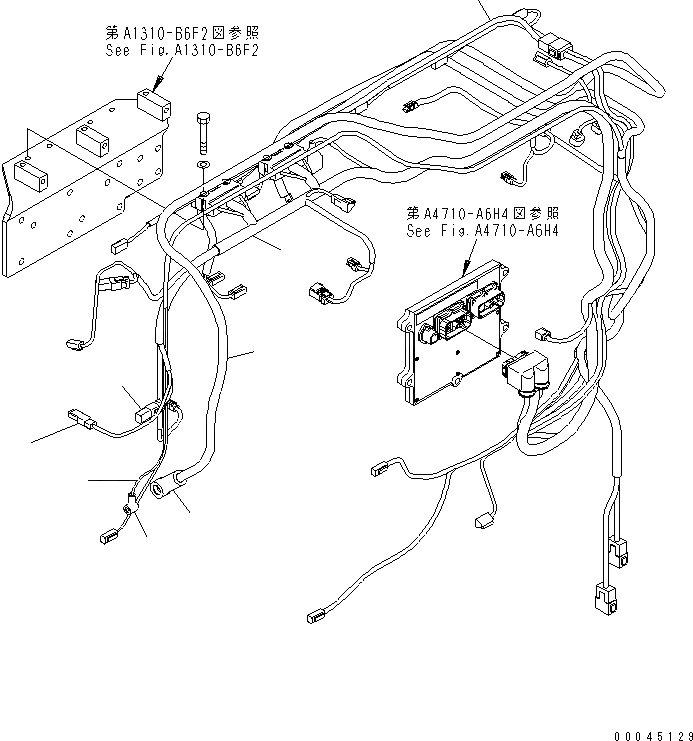 第A1310-B6F2図参照
See Fig.A1310-B6F2

第A4710-A6H4図参照
See Fig.A4710-A6H4

00045129