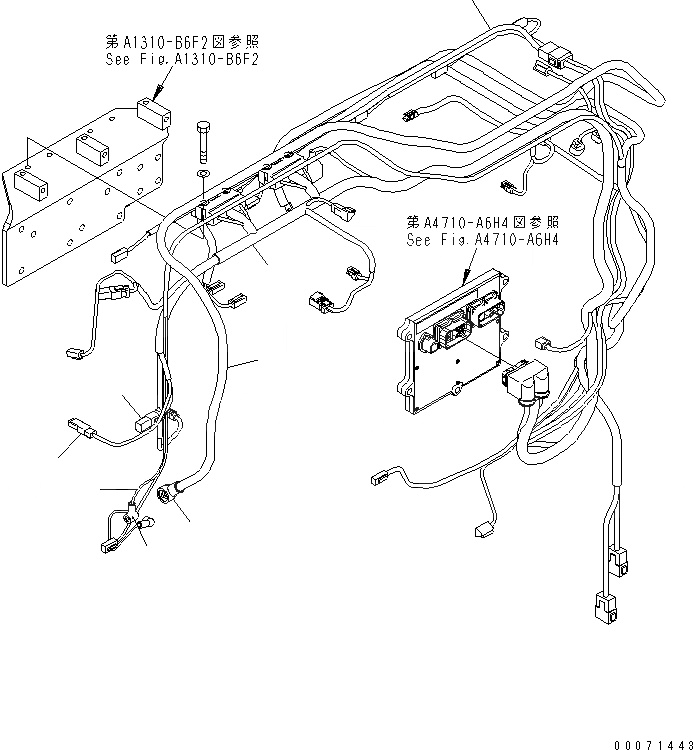 第A1310-B6F2図参照
See Fig.A1310-B6F2

第A4710-A6H4図参照
See Fig.A4710-A6H4

00071443