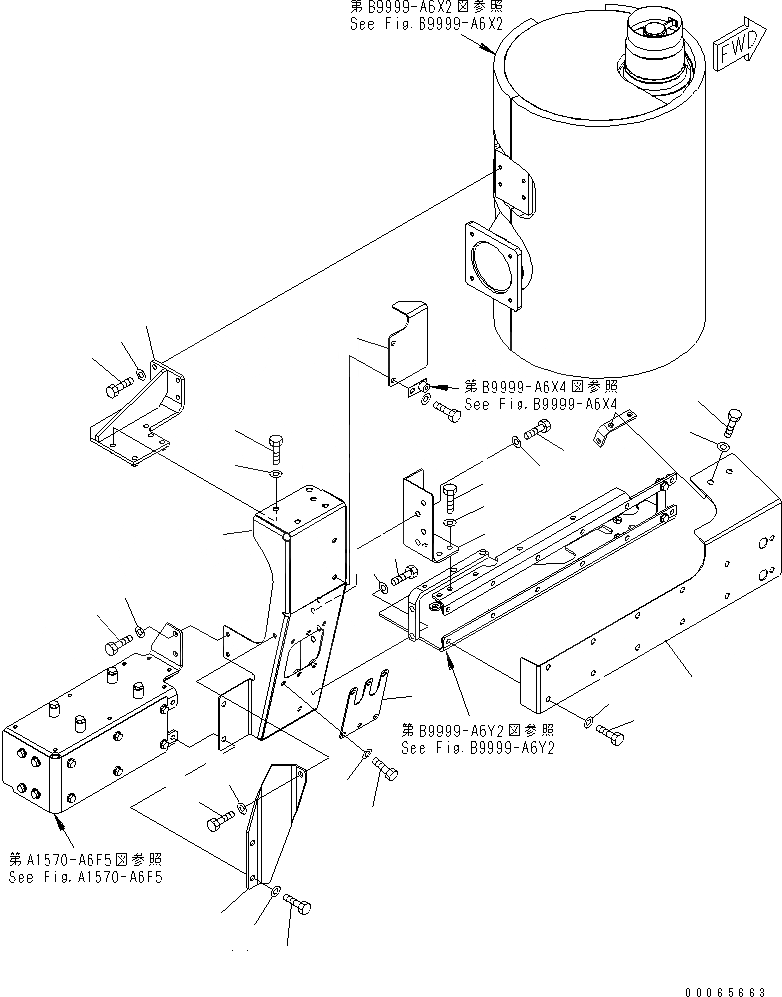 第B9999-A6X2図参照
See Fig.B9999-A6X2

FWD

第B9999-A6X4図参照
See Fig.B9999-A6X4

第B9999-A6Y2図参照
See Fig.B9999-A6Y2

第A1570-A6F5図参照
See Fig.A1570-A6F5

00065663