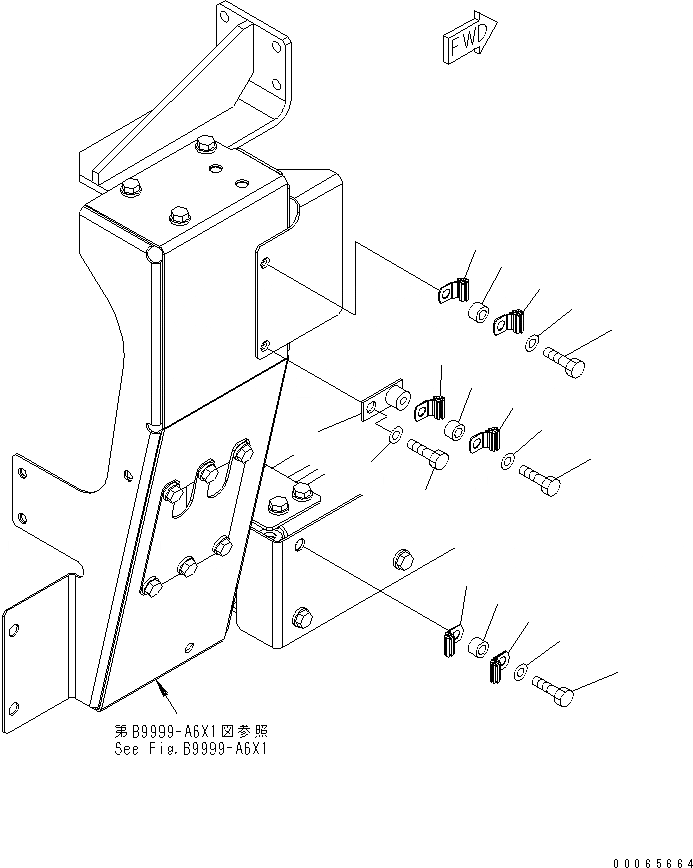 FWD

第B9999-A6X1図参照
See Fig.B9999-A6X1

00065664