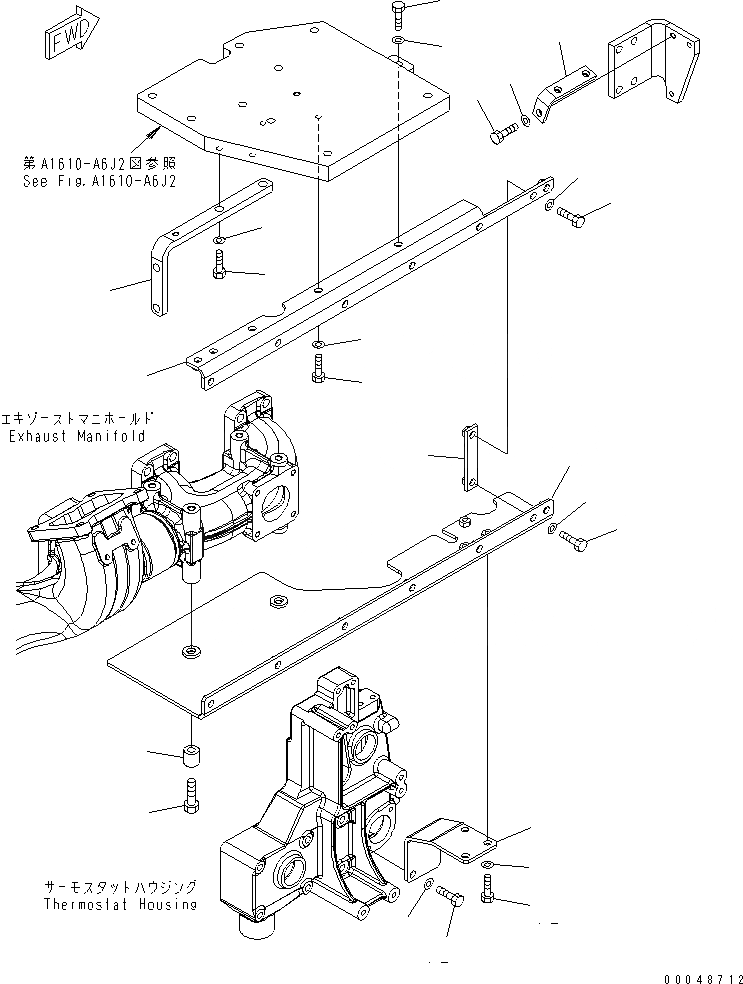 FWD

第A1610-A6J2図参照
See Fig.A1610-A6J2

エキゾーストマニホールド
Exhaust Manifold

サーモスタットハウジング
Thermostat Housing

00048712