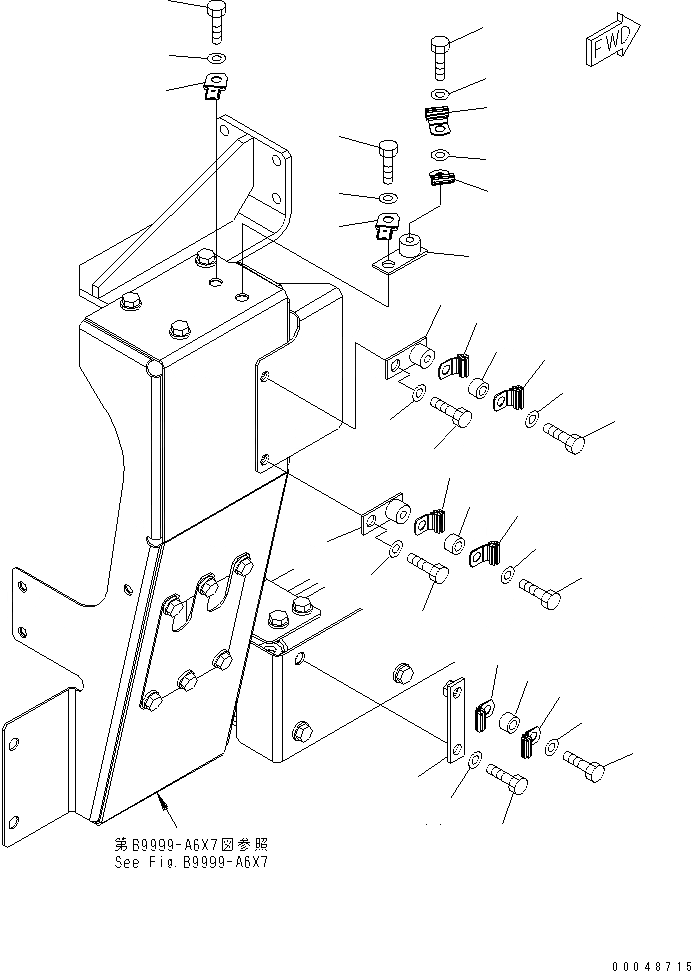 FWD

第B9999-A6X7図参照
See Fig.B9999-A6X7

00048715