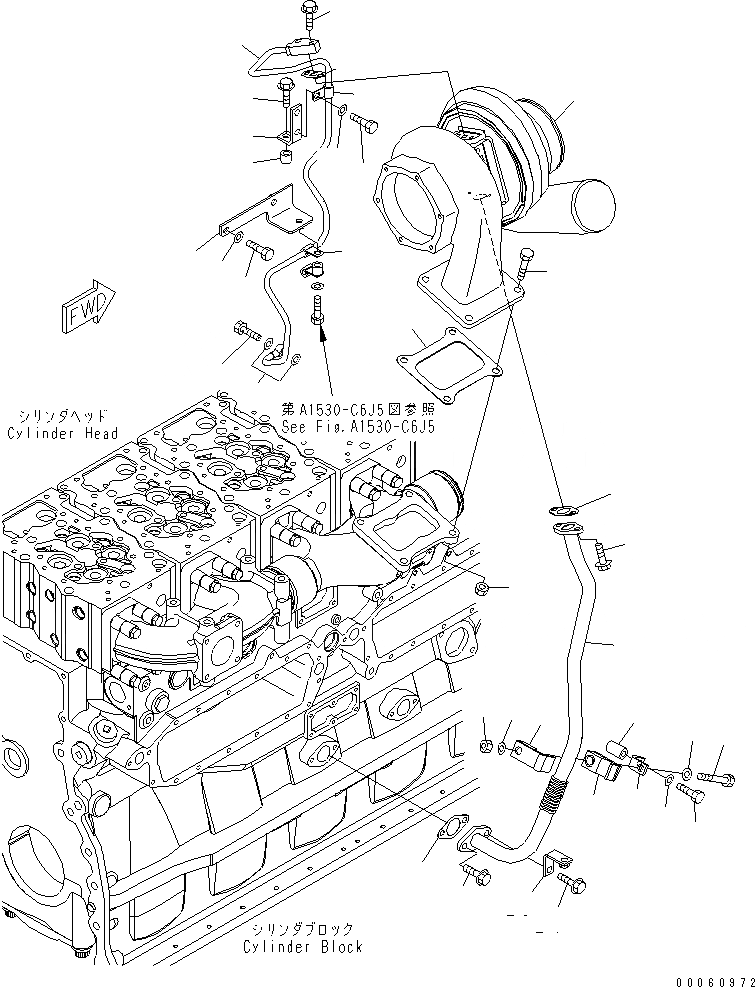 FWD

シリンダヘッド
Cylinder Head

第A1530-C6J5図参照
See Fig.A1530-C6J5

シリンダブロック
Cylinder Block

00060972