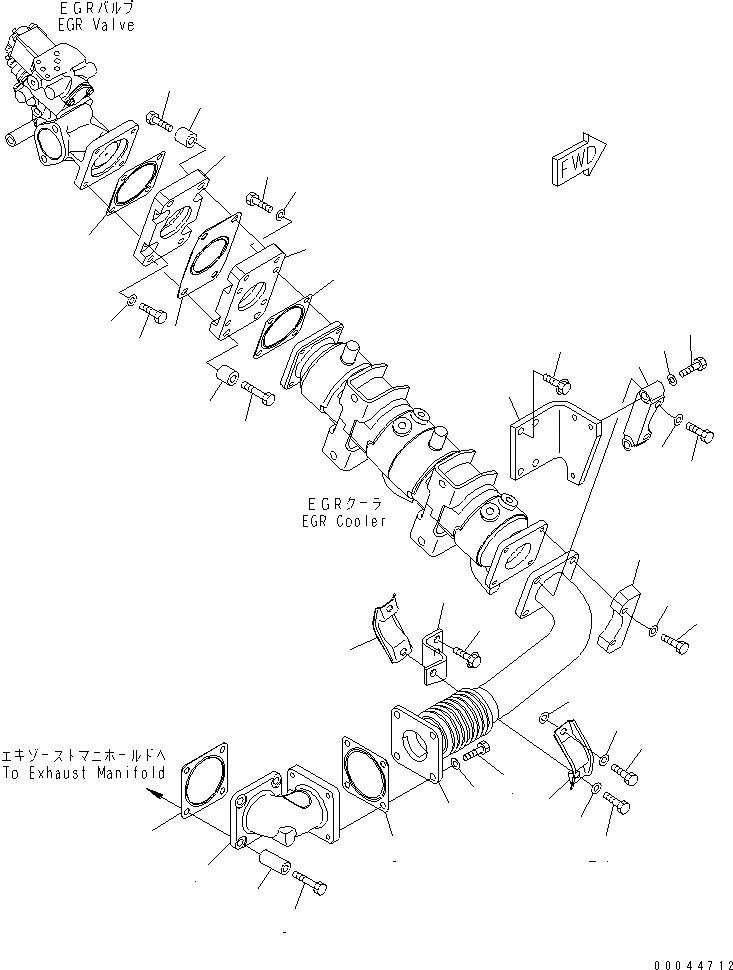 EGRバルブ
EGR Valve

FWD

EGRクーラ
EGR Cooler

エキゾーストマニホールドへ
To Exhaust Manifold

00044712