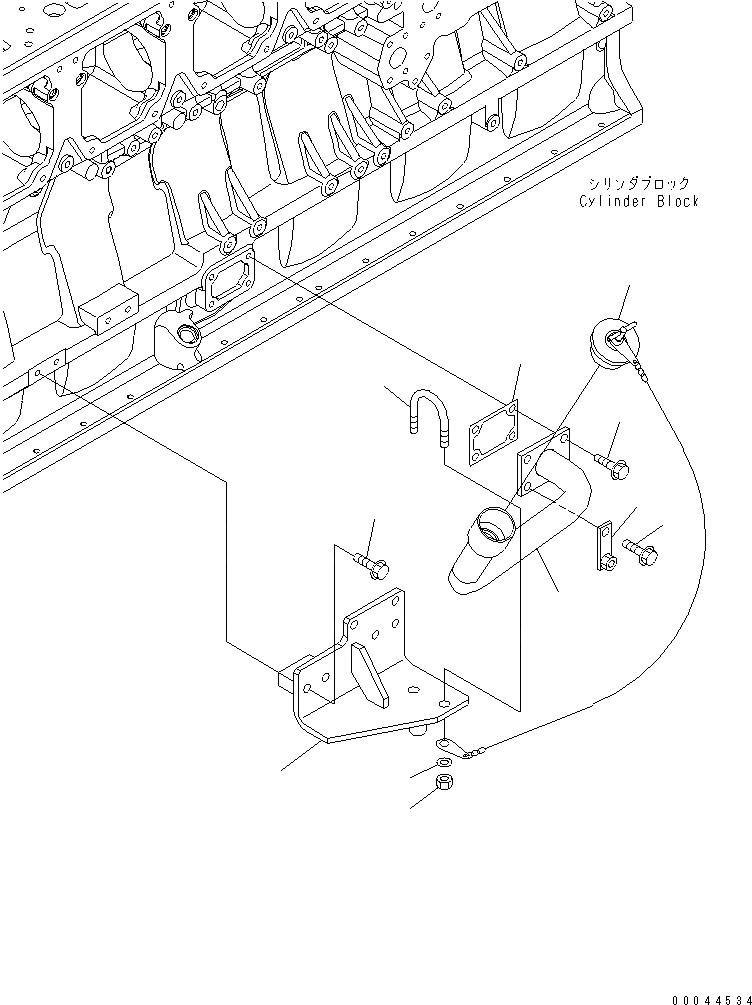 シリンダブロック
Cylinder Block

00044534