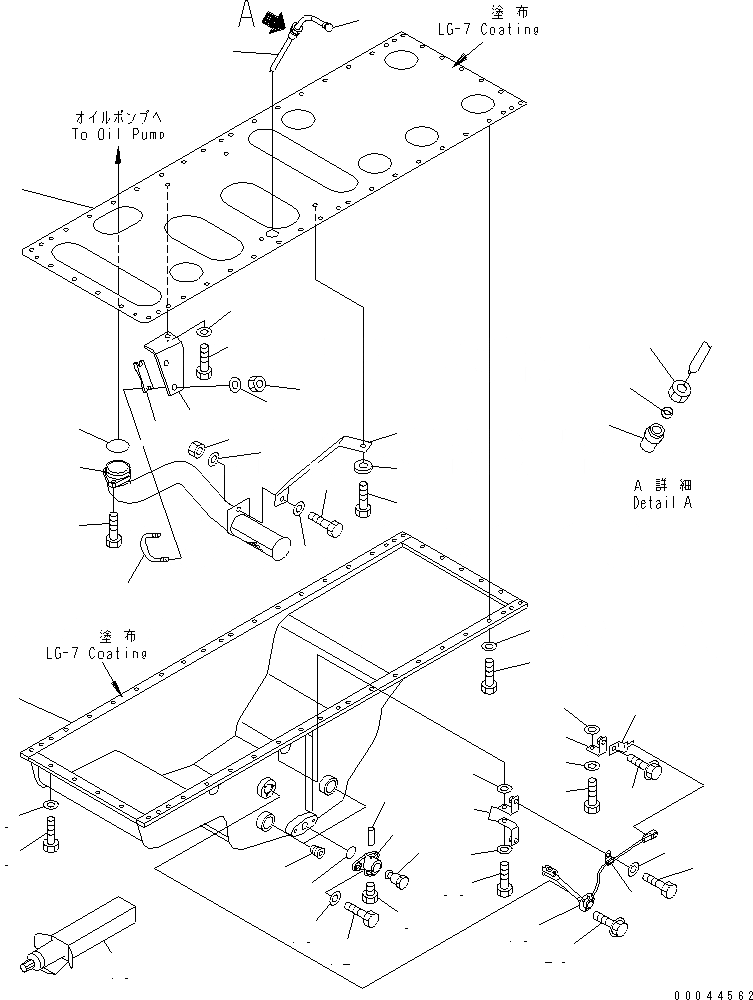 A

塗布
LG-7 Coating

オイルポンプへ
To Oil Pump

A 詳細
Detail A

塗布
LG-7 Coating

00044562