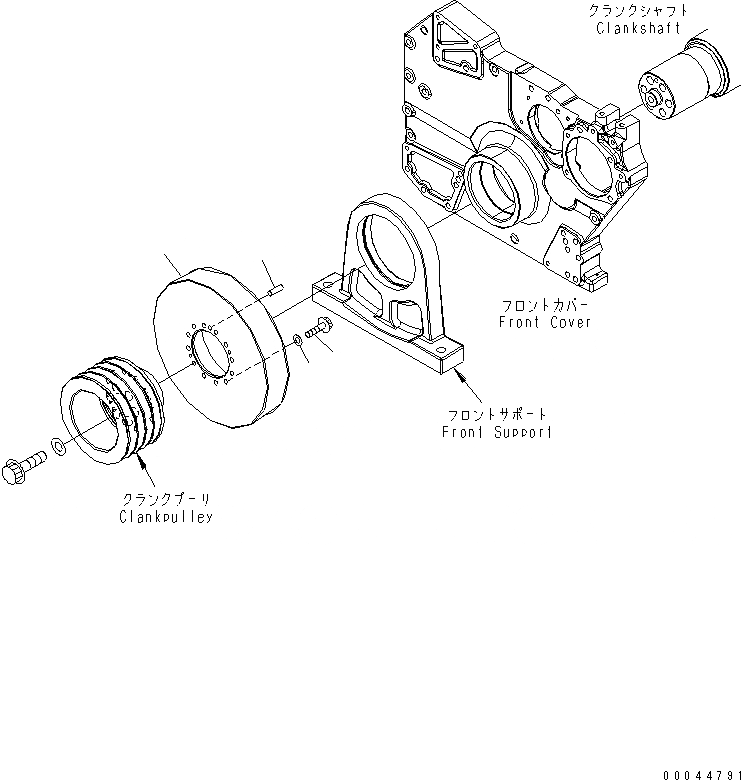 クランクシャフト
Clankshaft

フロントカバー
Front Cover

フロントサポート
Front Support

クランクプーリ
Clankpulley

00044791