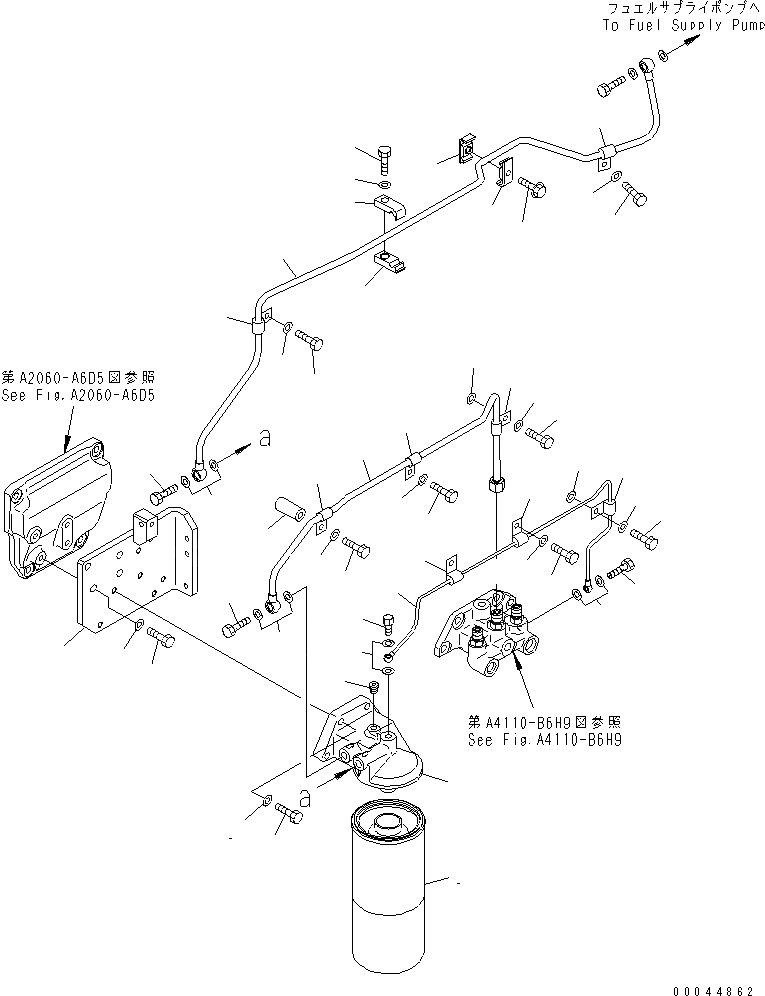 フュエルサプライポンプへ
To Fuel Supply Pump

第A2060-A6D5図参照
See Fig.A2060-A6D5

a

第A4110-B6H9図参照
See Fig.A4110-B6H9

a

00044862