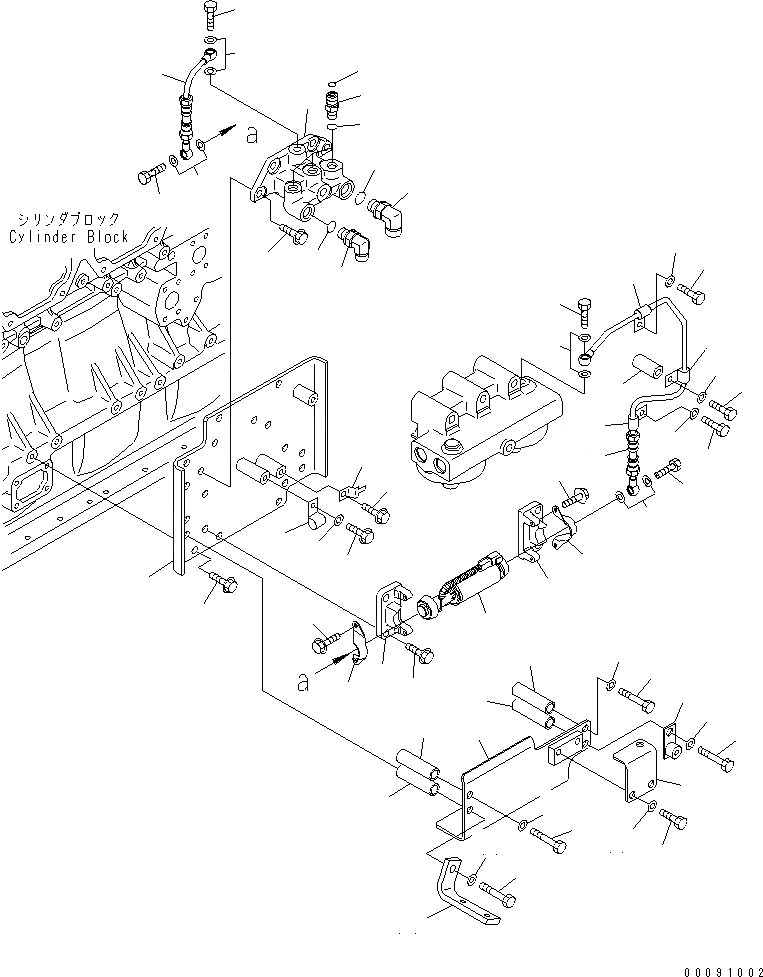 a

シリンダブロック
Cylinder Block

a

00091002