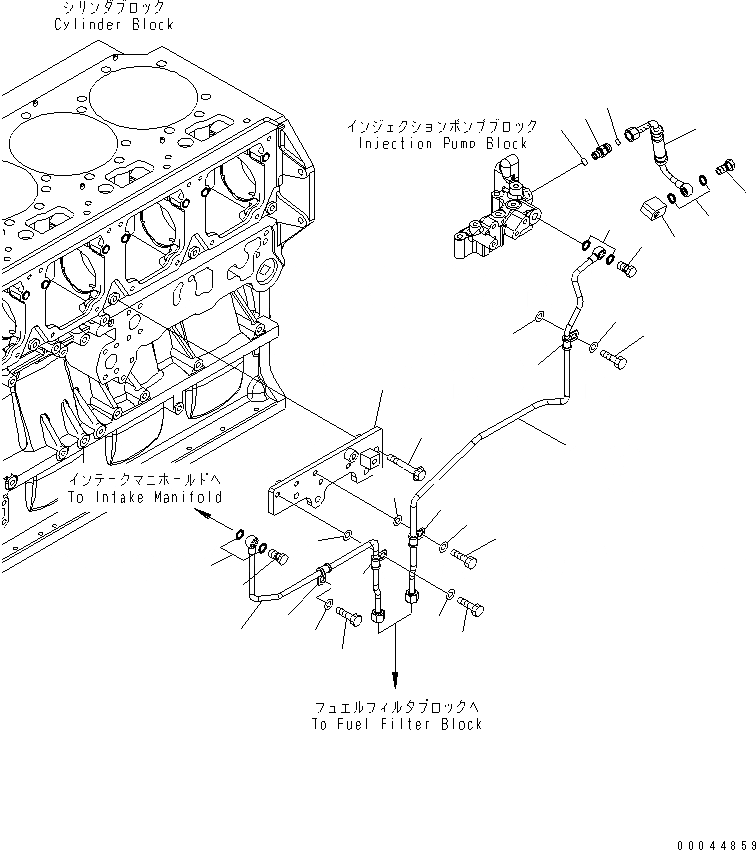 シリンダブロック
Cylinder Block

インジェクションポンプブロック
Injection Pump Block

インテークマニホールドへ
To Intake Manifold

フュエルフィルタブロックへ
To Fuel Filter Block

00044859