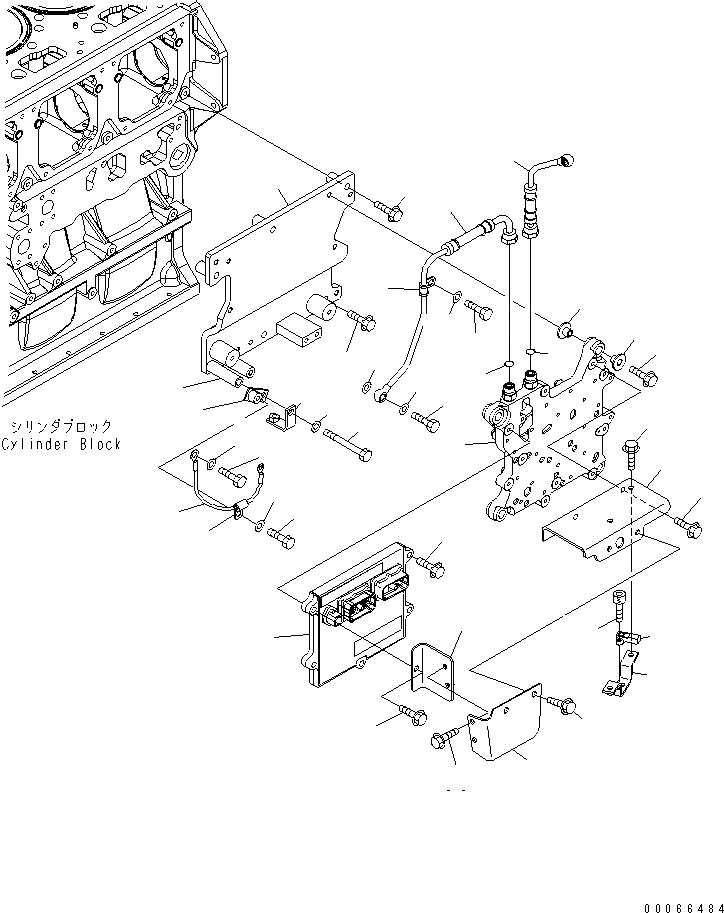 シリンダブロック
Cylinder Block

00066484