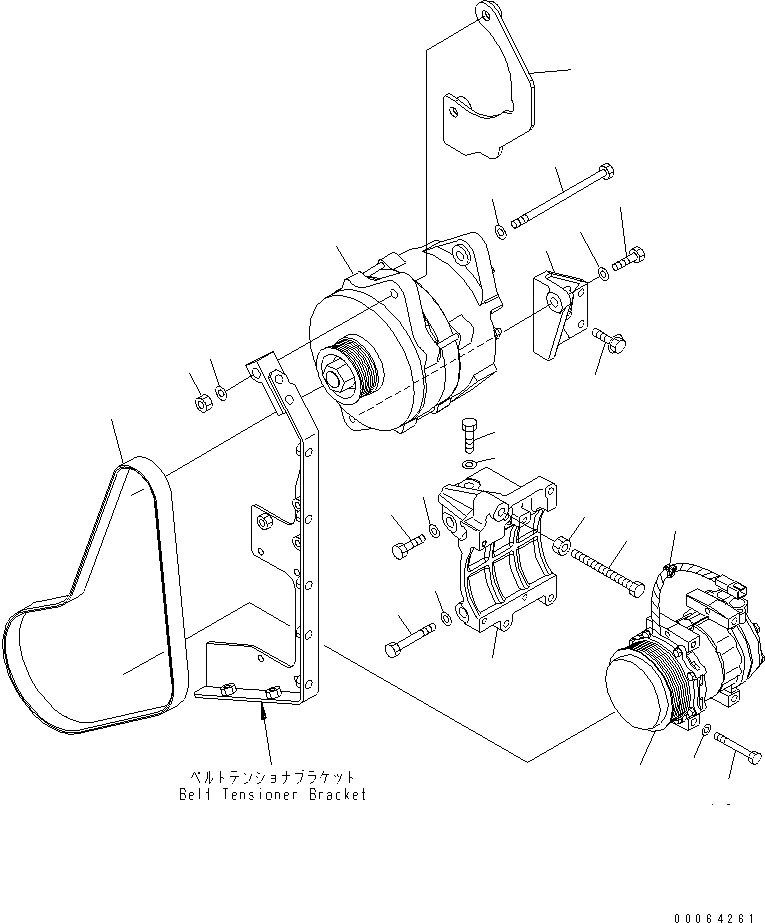 ベルトテンショナブラケット
Belt Tensioner Bracket

00064261