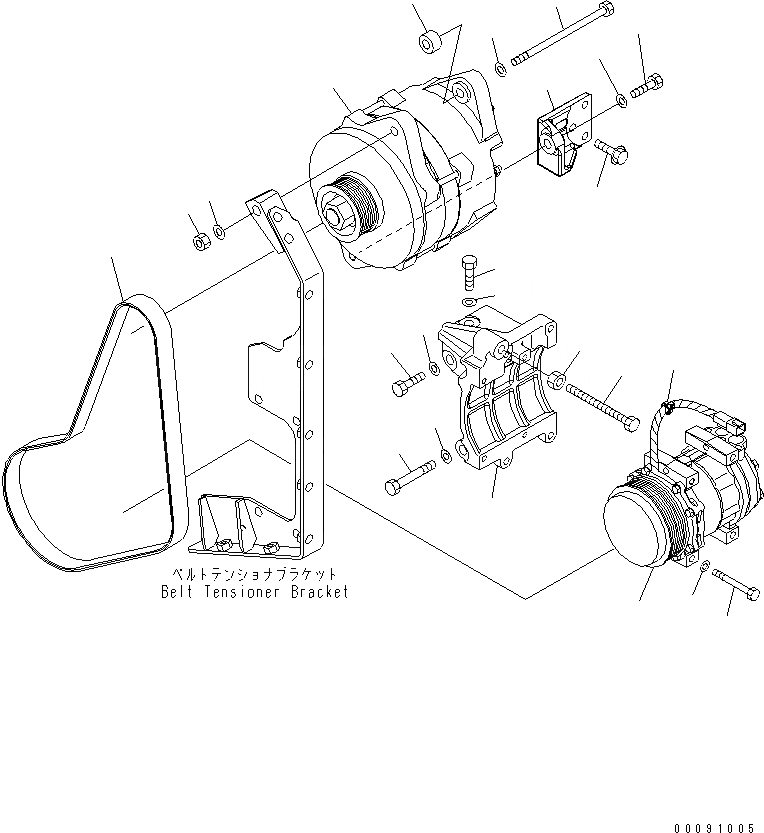 ベルトテンショナブラケット
Belt Tensioner Bracket

00091005