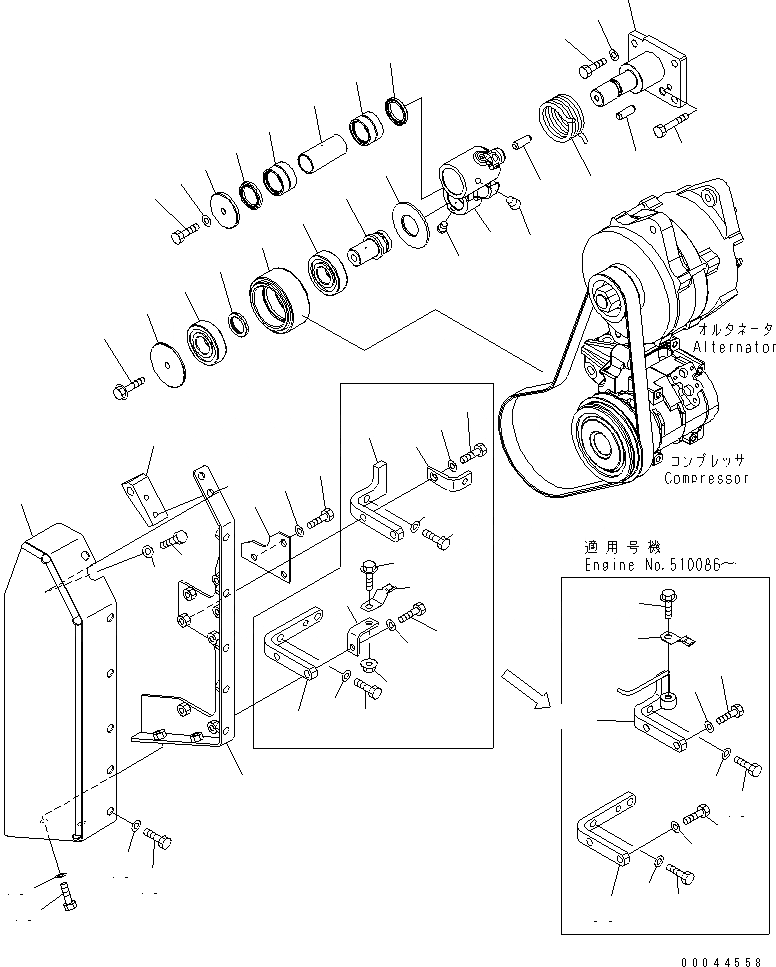 オルタネータ
Alternator

コンプレッサ
Compressor

適用号機
Engine No.510086～

00044558