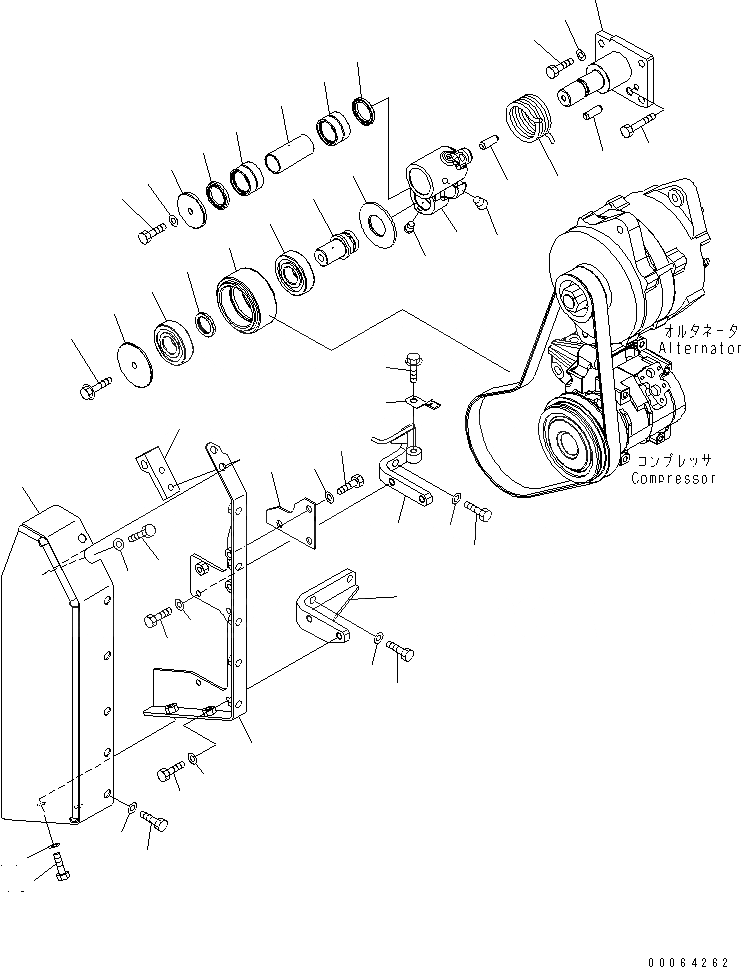 オルタネータ
Alternator

コンプレッサ
Compressor

00064262