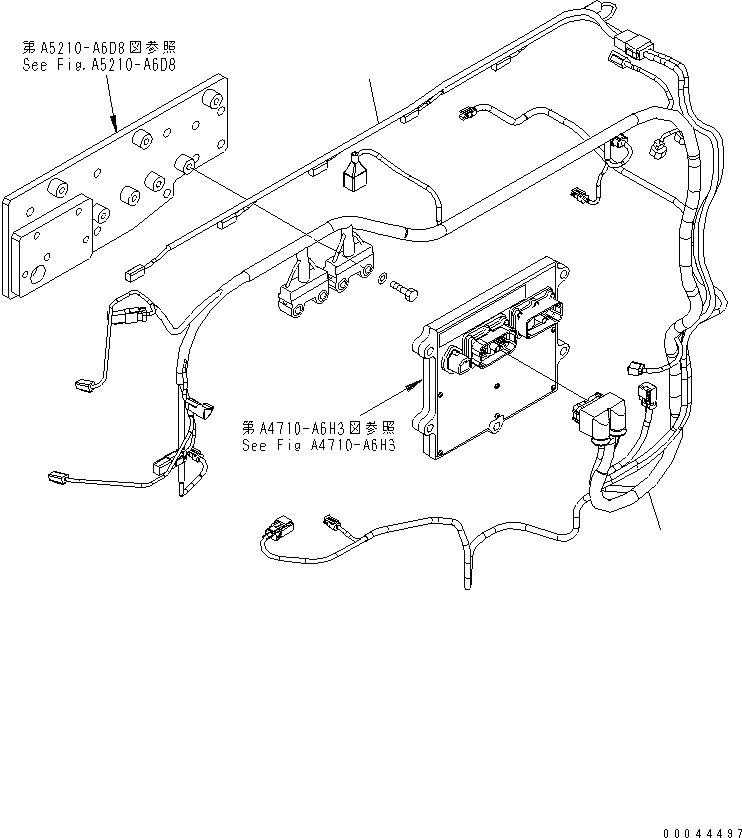 第A5210-A6D8図参照
See Fig.A5210-A6D8

第A4710-A6H3図参照
See Fig A4710-A6H3

00044497