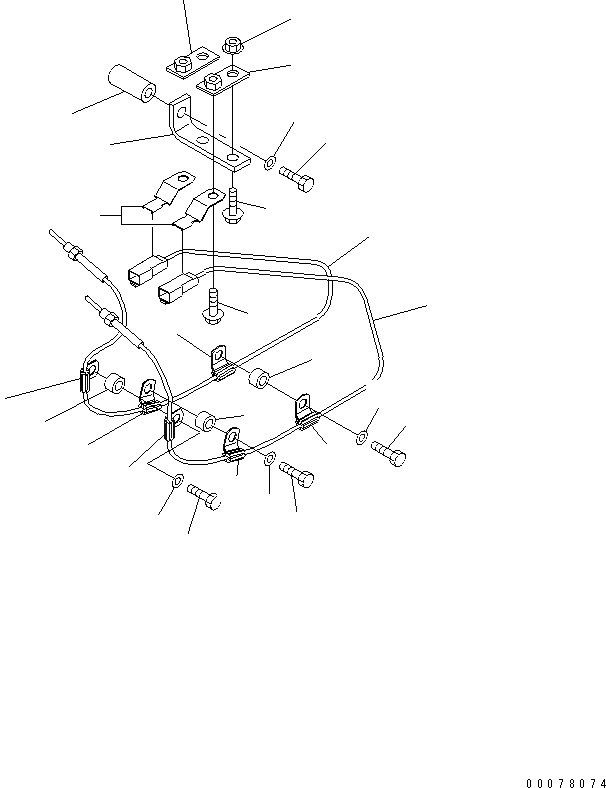 00078074