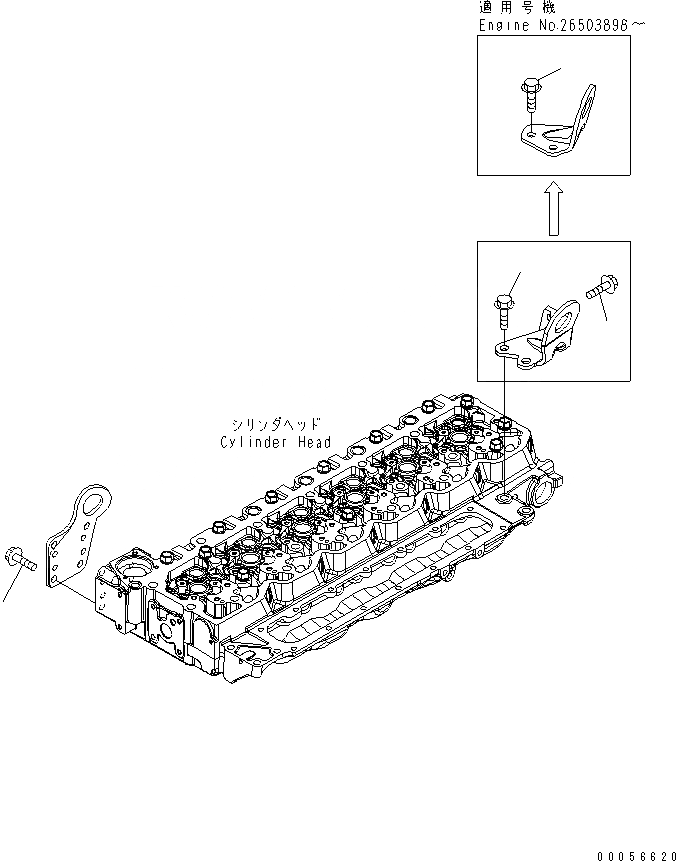 適用号機
Engine No.26503896～

シリンダヘッド
Cylinder Head

00056620