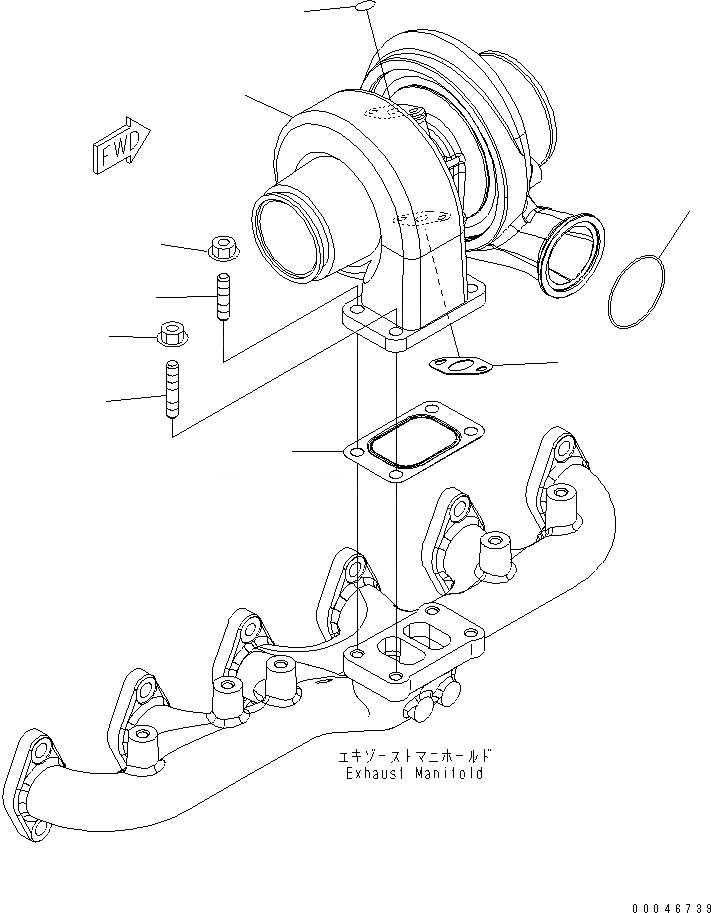 FWD

エキゾーストマニホールド
Exhaust Manifold

00046739