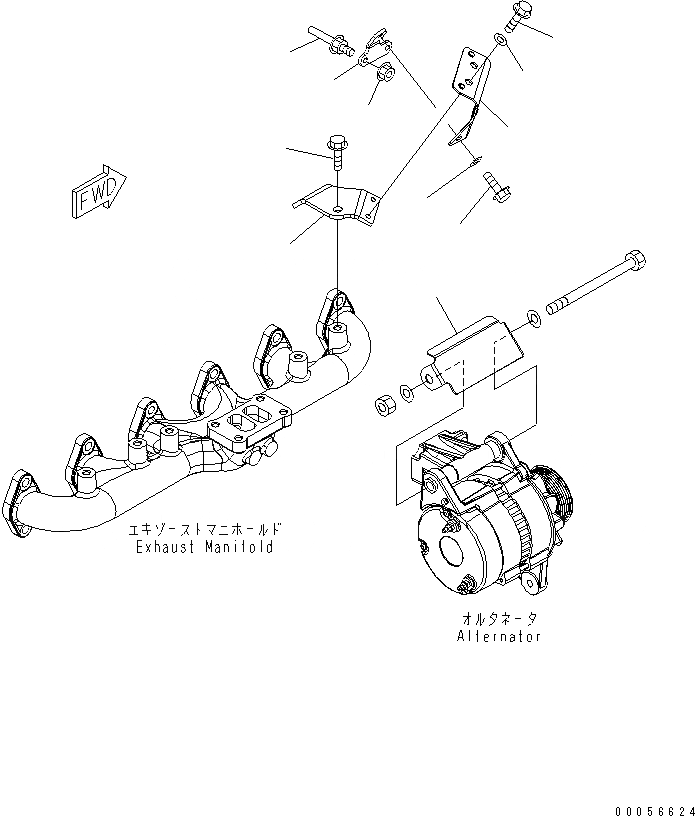 FWD

エキゾーストマニホールド
Exhaust Manifold

オルタネータ
Alternator

00056624