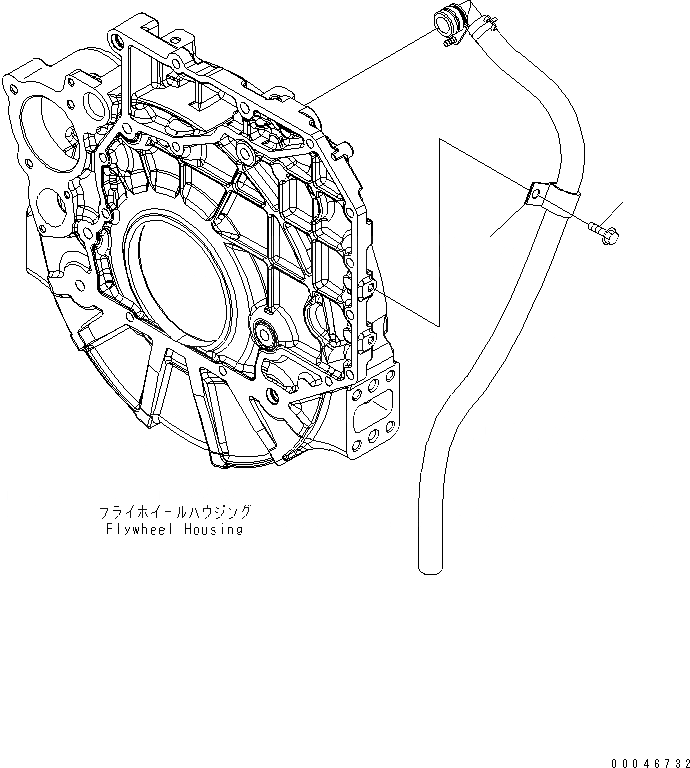 フライホイールハウジング
Flywheel Housing

00046732