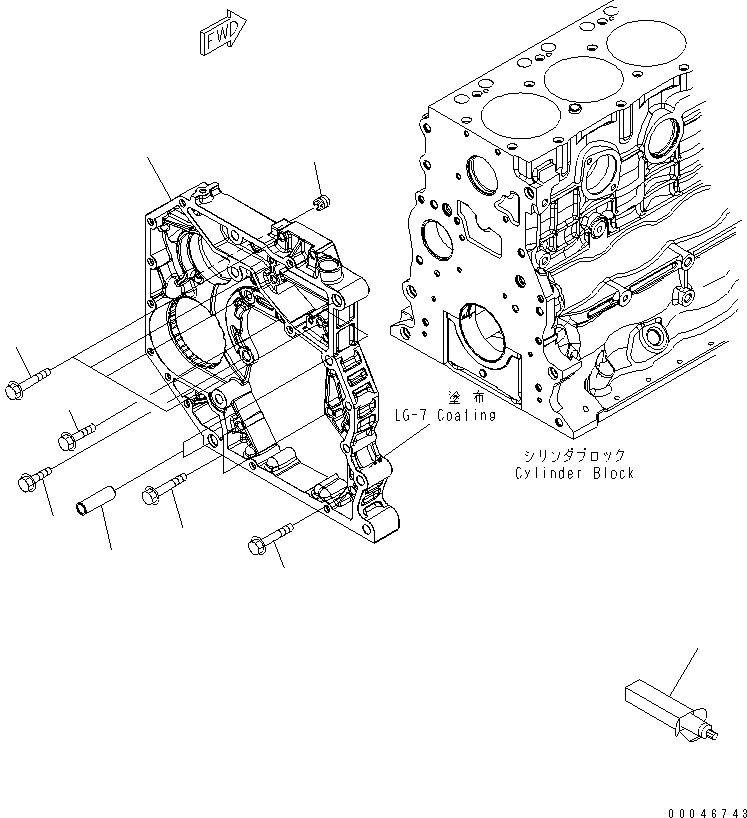 FWD

塗布
LG-7 Coating

シリンダブロック
Cylinder Block

00046743