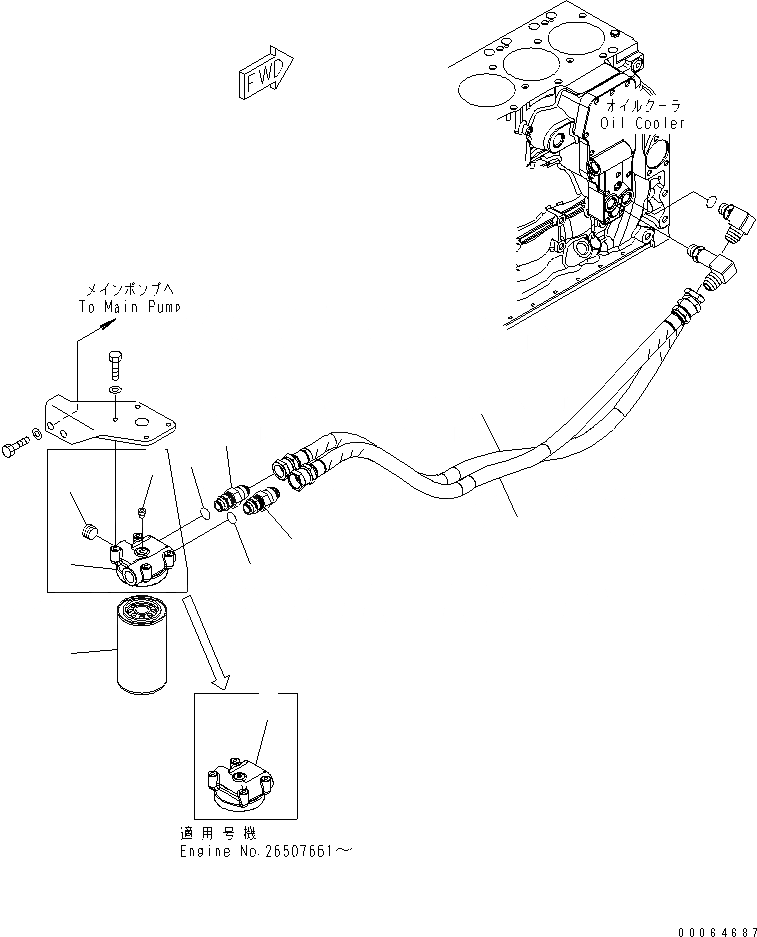 FWD

オイルクーラ
Oil Cooler

メインポンプへ
To Main Pump

適用号機
Engine No.26507661～

00064687