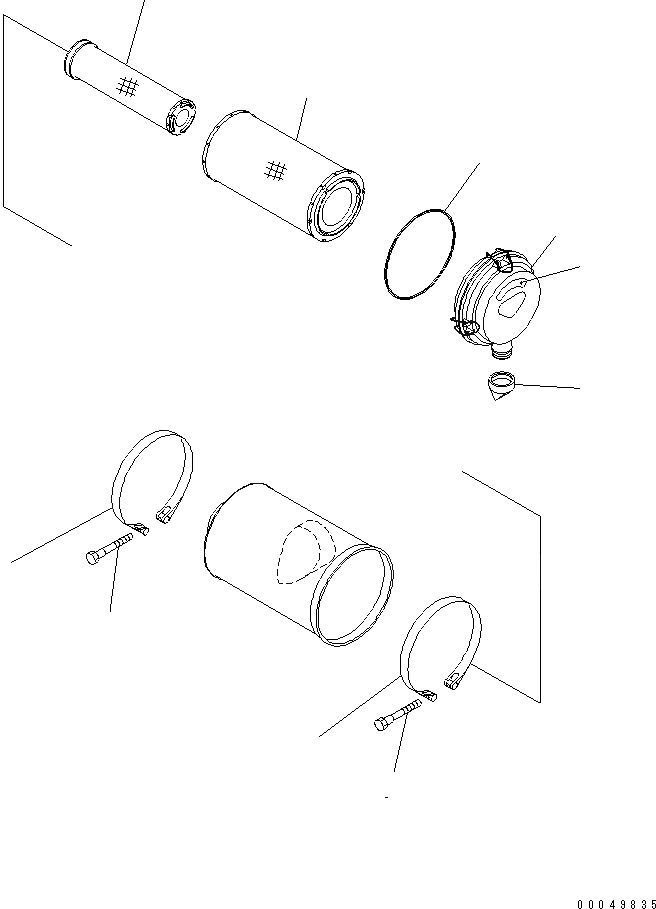 00049835