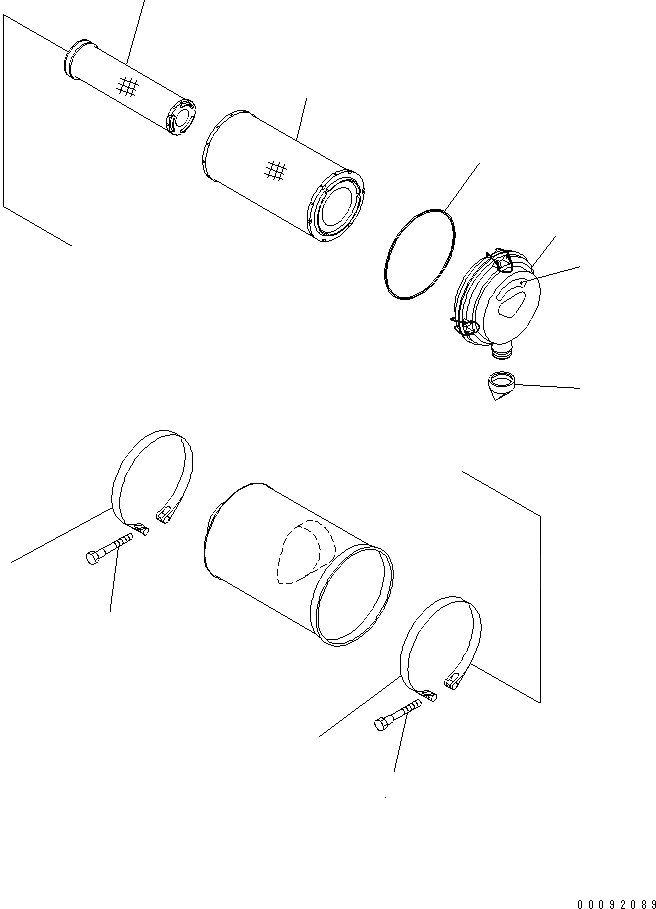 00092089