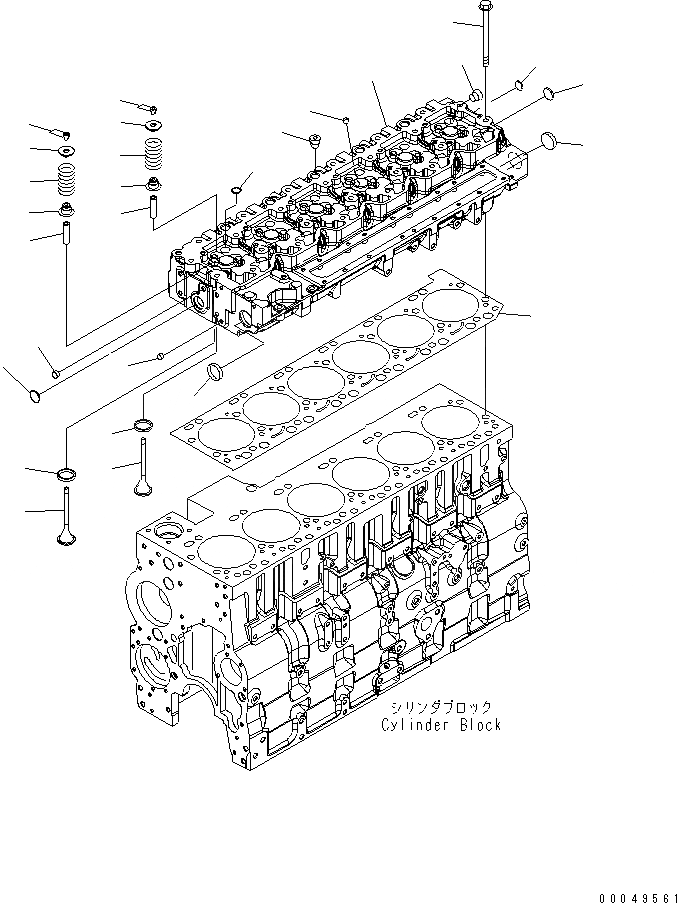 シリンダブロック
Cylinder Block

00049561