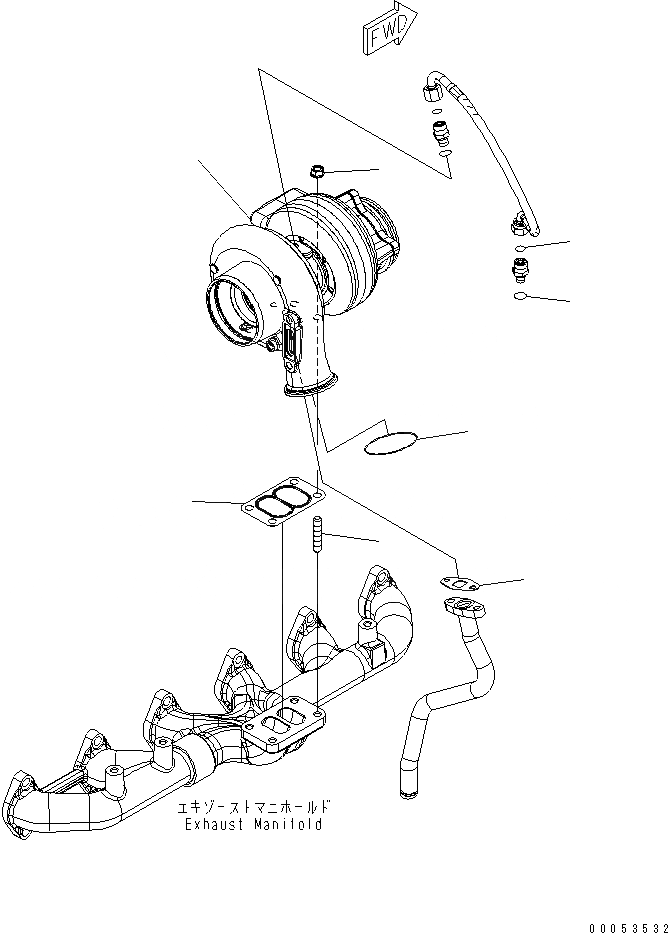 FWD

エキゾーストマニホールド
Exhaust Manifold

00053532