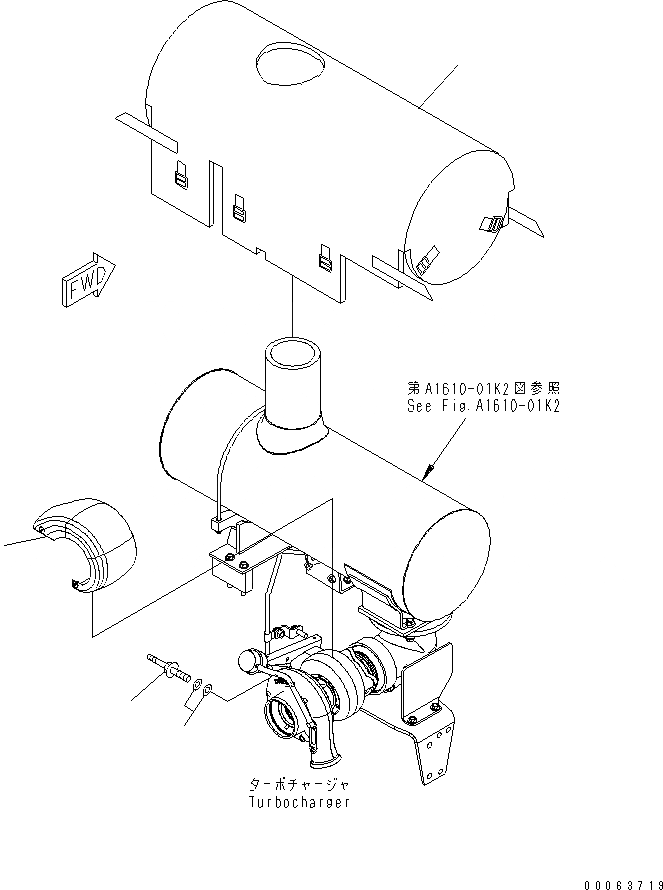 FWD

第A1610-01K2図参照
See Fig.A1610-01K2

ターボチャージャ
Turbocharger

00063719