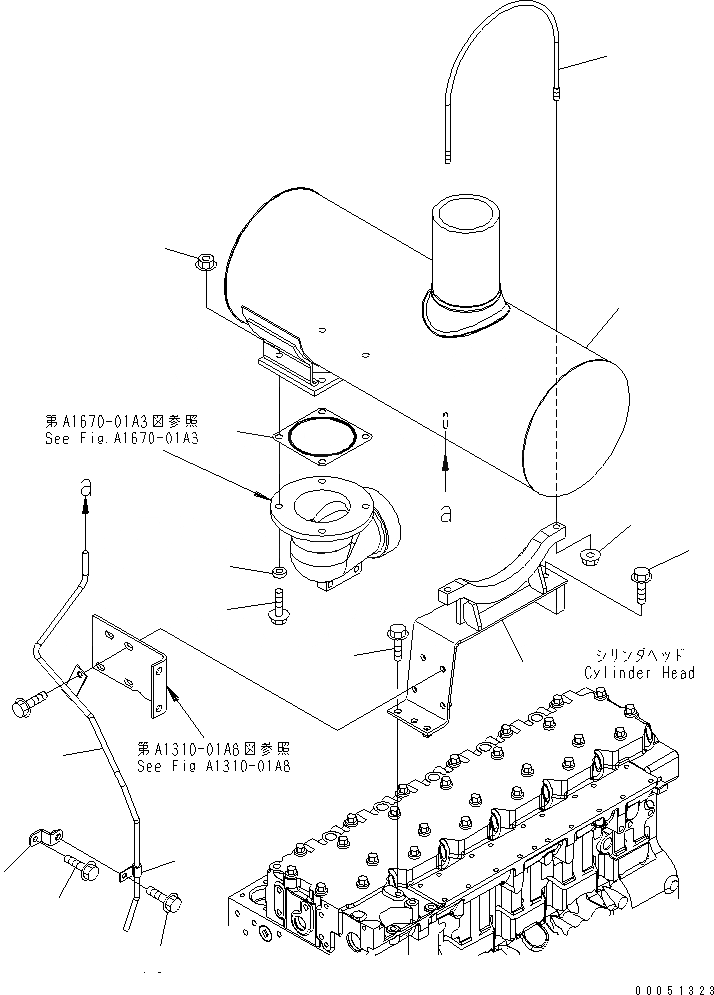 第A1670-01A3図参照
See Fig.A1670-01A3

a

a

a

シリンダヘッド
Cylinder Head

第A1310-01A6図参照
See Fig A1310-01A6

00051323