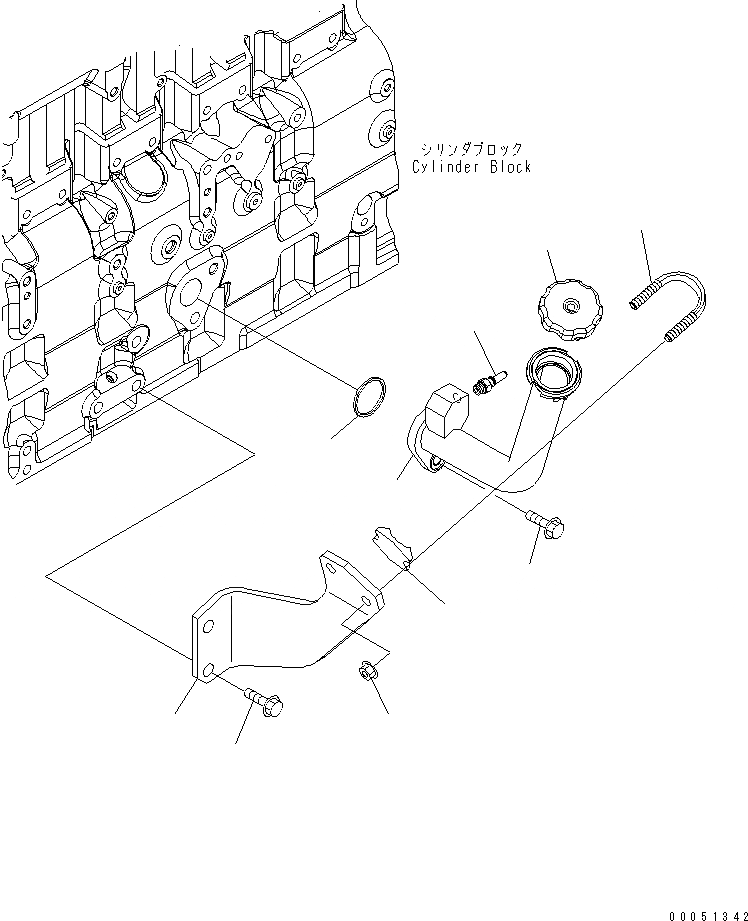 シリンダブロック
Cylinder Block

00051342