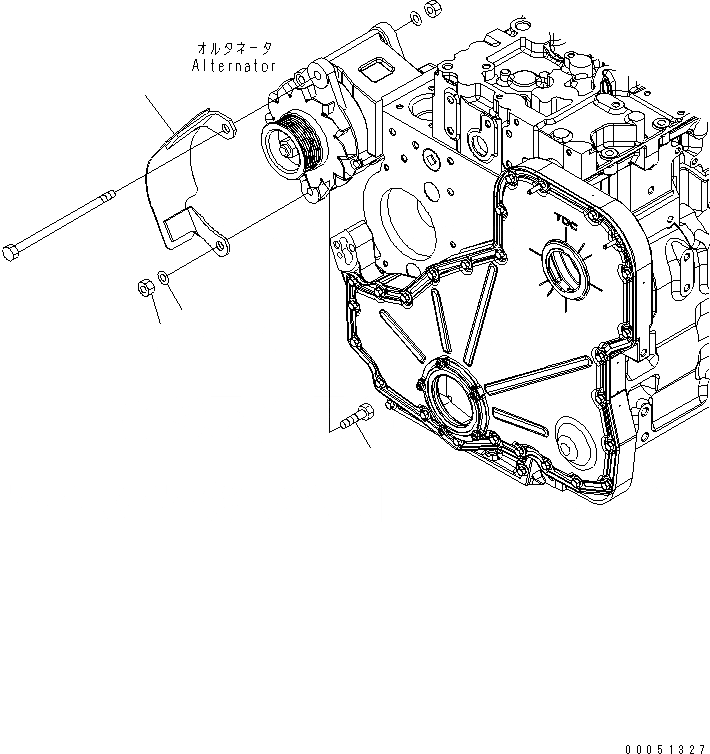 オルタネータ
Alternator

TDC

00051327