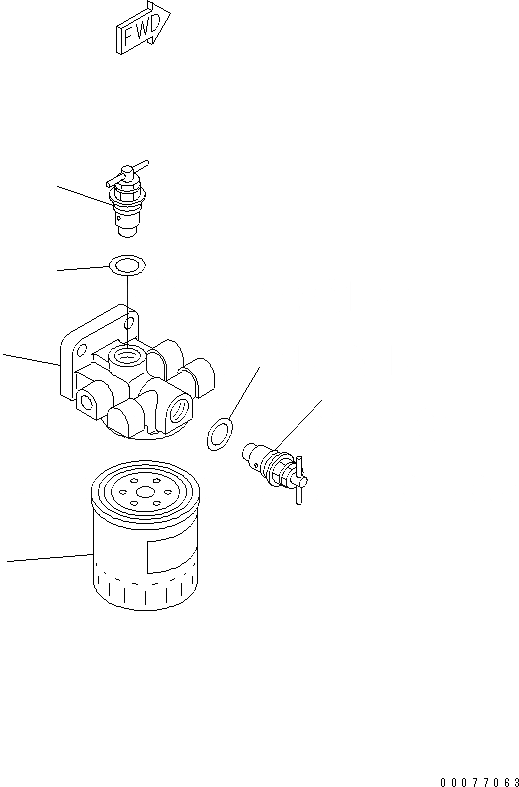 FWD

00077063