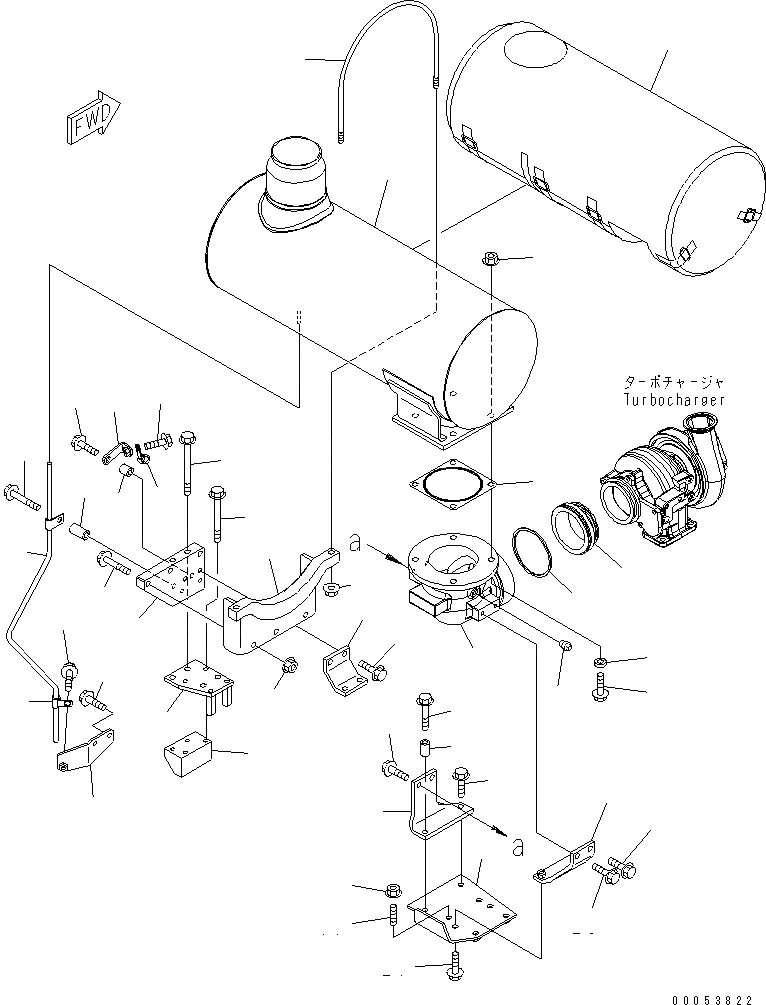 FWD

ターボチャージャ
Turbocharger

a

a

00053822