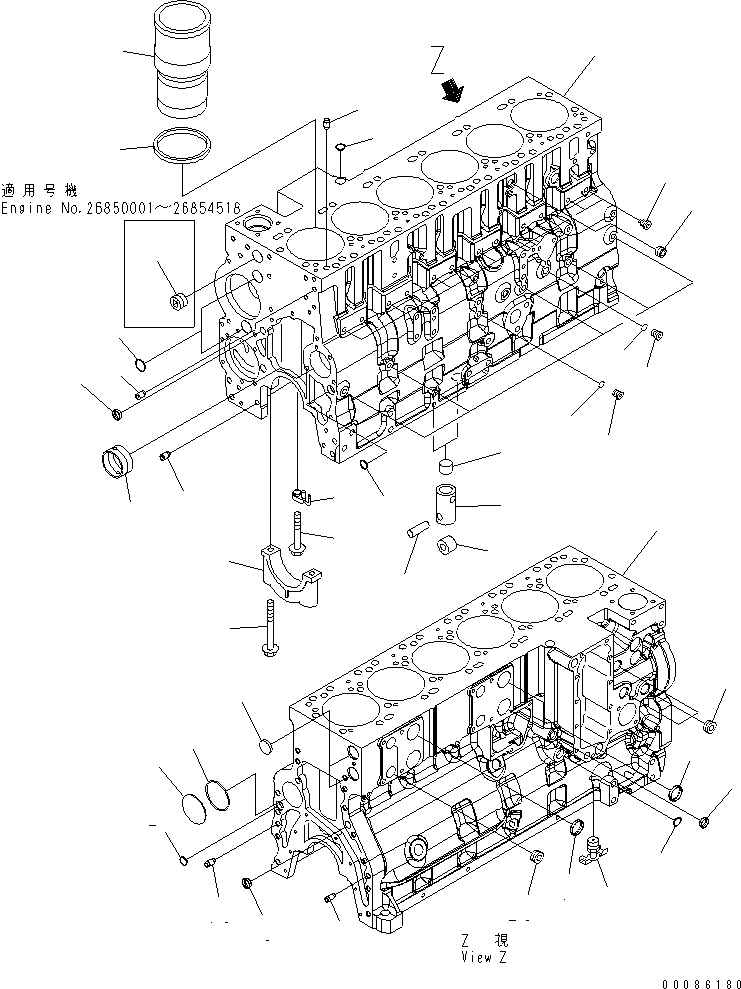 Z

適用号機
Engine No.26850001~26854516

Z 視
View Z

00086180