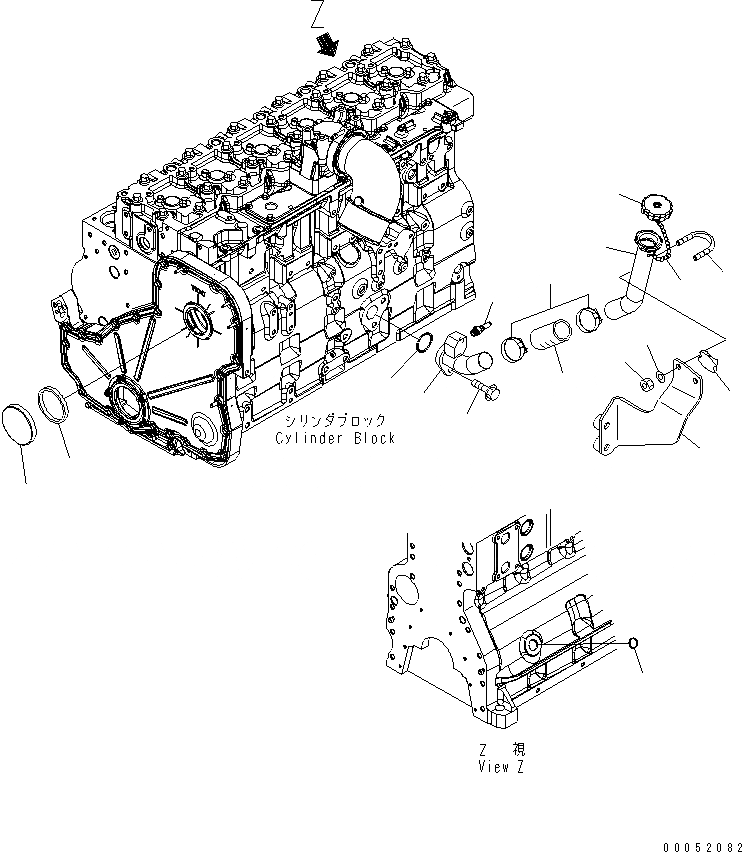 Z

シリンダブロック
Cylinder Block

Z 視
View Z

00052082