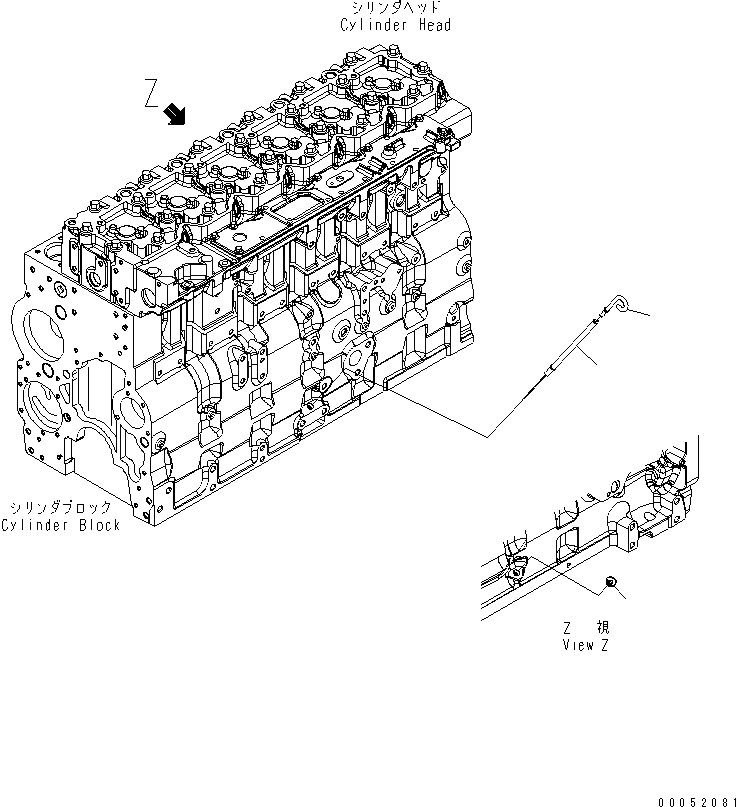 シリンダヘッド
Cylinder Head

Z

シリンダブロック
Cylinder Block

Z 視
View Z

00052081