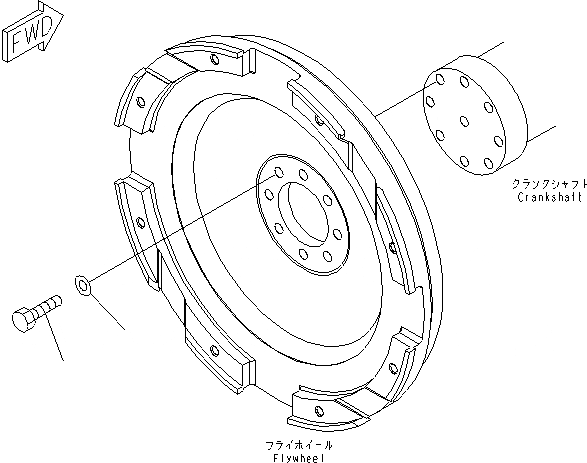 FWD

クランクシャフト
Crankshaft

フライホイール
Flywheel