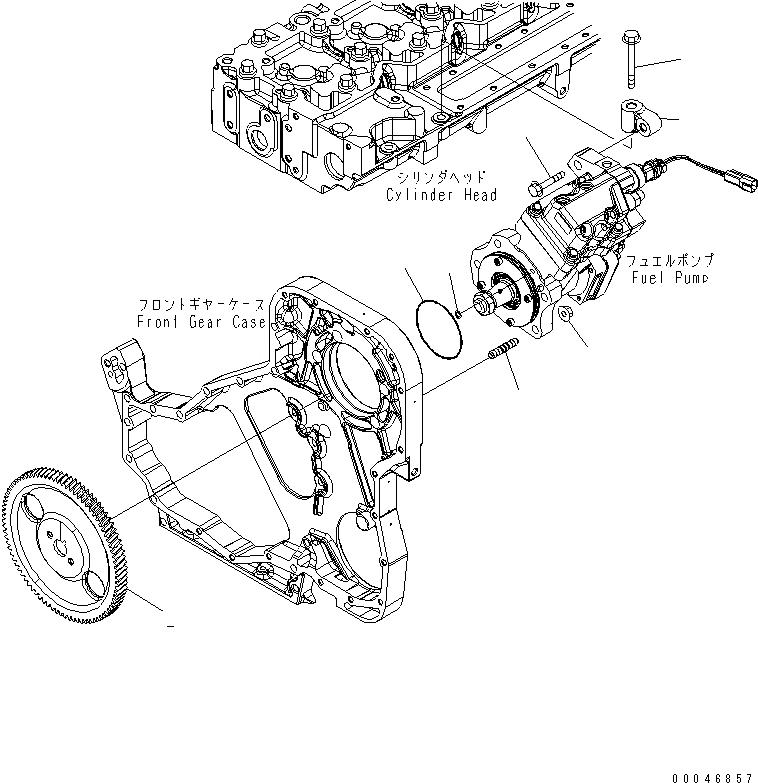 シリンダヘッド
Cylinder Head

フュエルポンプ
Fuel Pump

フロントギヤーケース
Front Gear Case

00046857