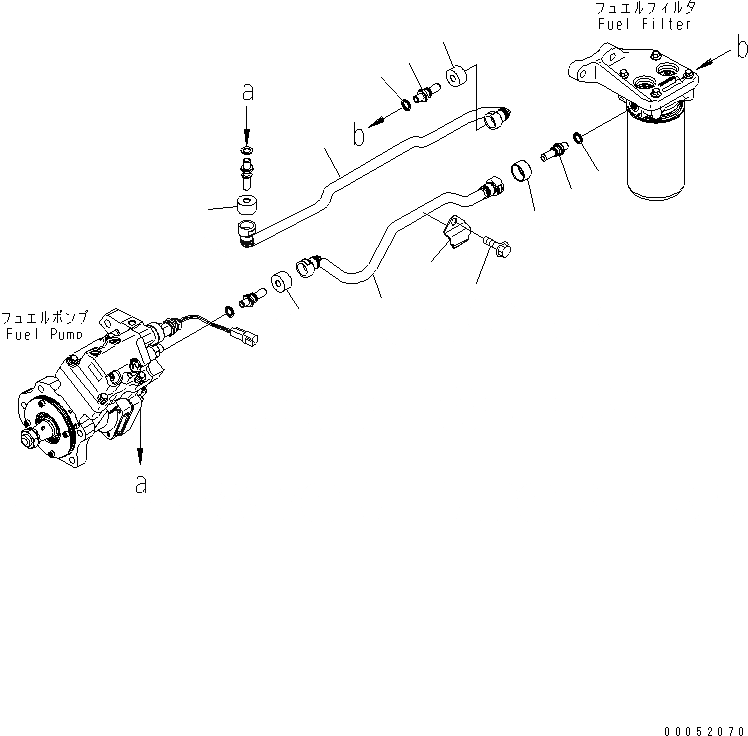 フュエルフィルタ
Fuel Filter

b

a

b

フュエルポンプ
Fuel Pump

a

00052070