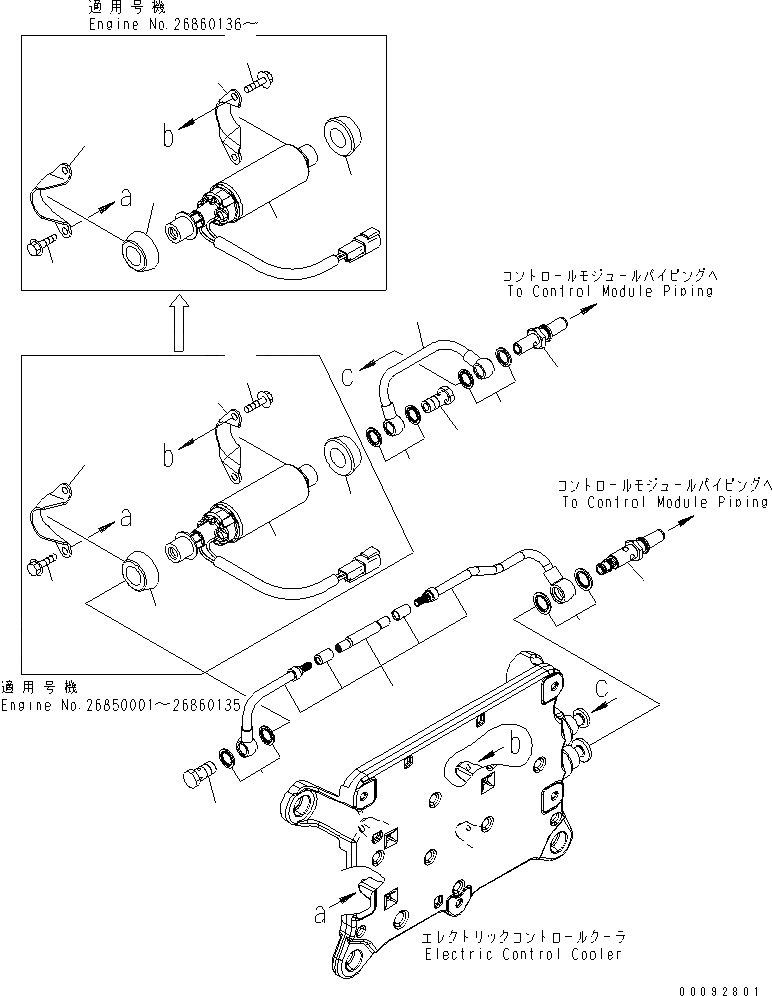 適用号機
Engine No.26860136～

b

a

コントロールモジュールパイピングへ
To Control Module Piping

c

b

a

コントロールモジュールパイピングへ
To Control Module Piping

適用号機
Engine No.26850001～26860135

c

b

a

エレクトリックコントロールクーラ
Electric Control Cooler

00092801