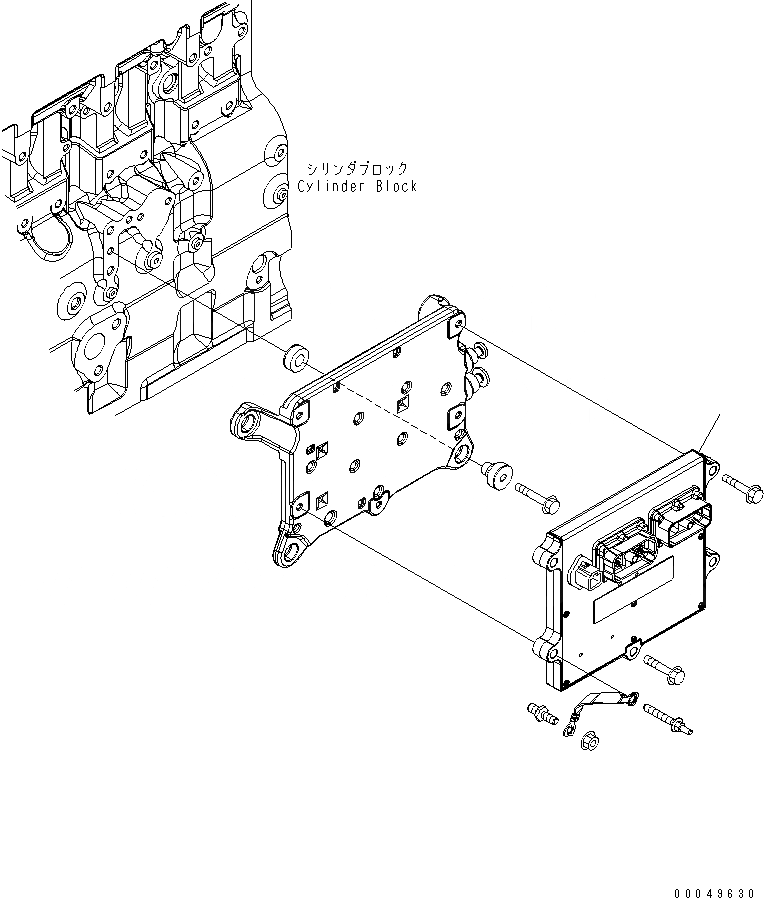 シリンダブロック
Cylinder Block

00049630