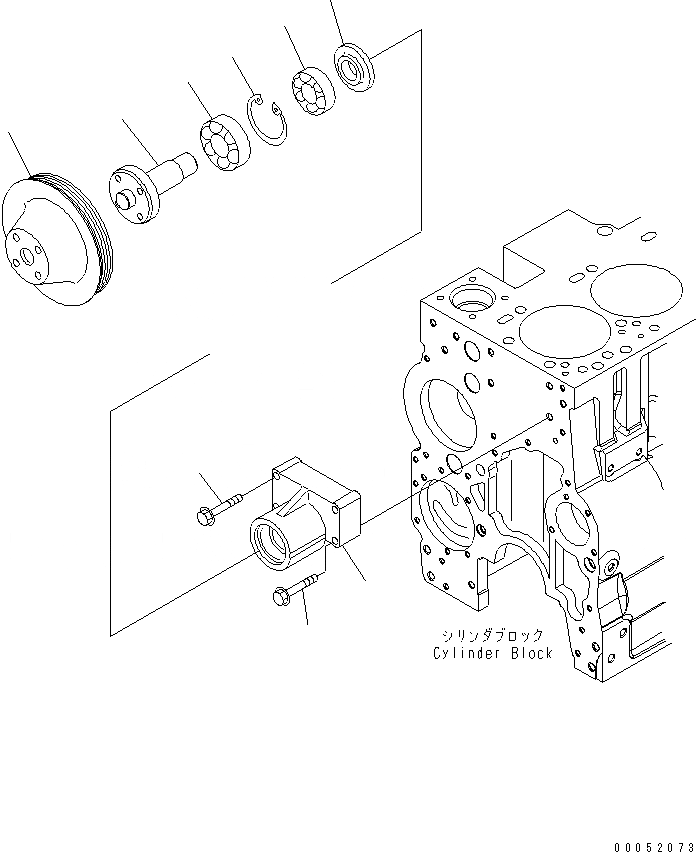 シリンダブロック
Cylinder Block

00052073