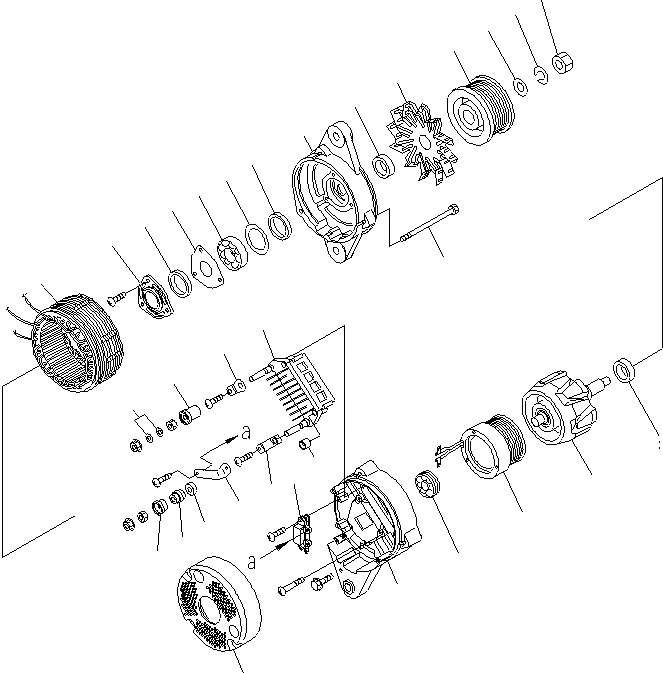 a

a